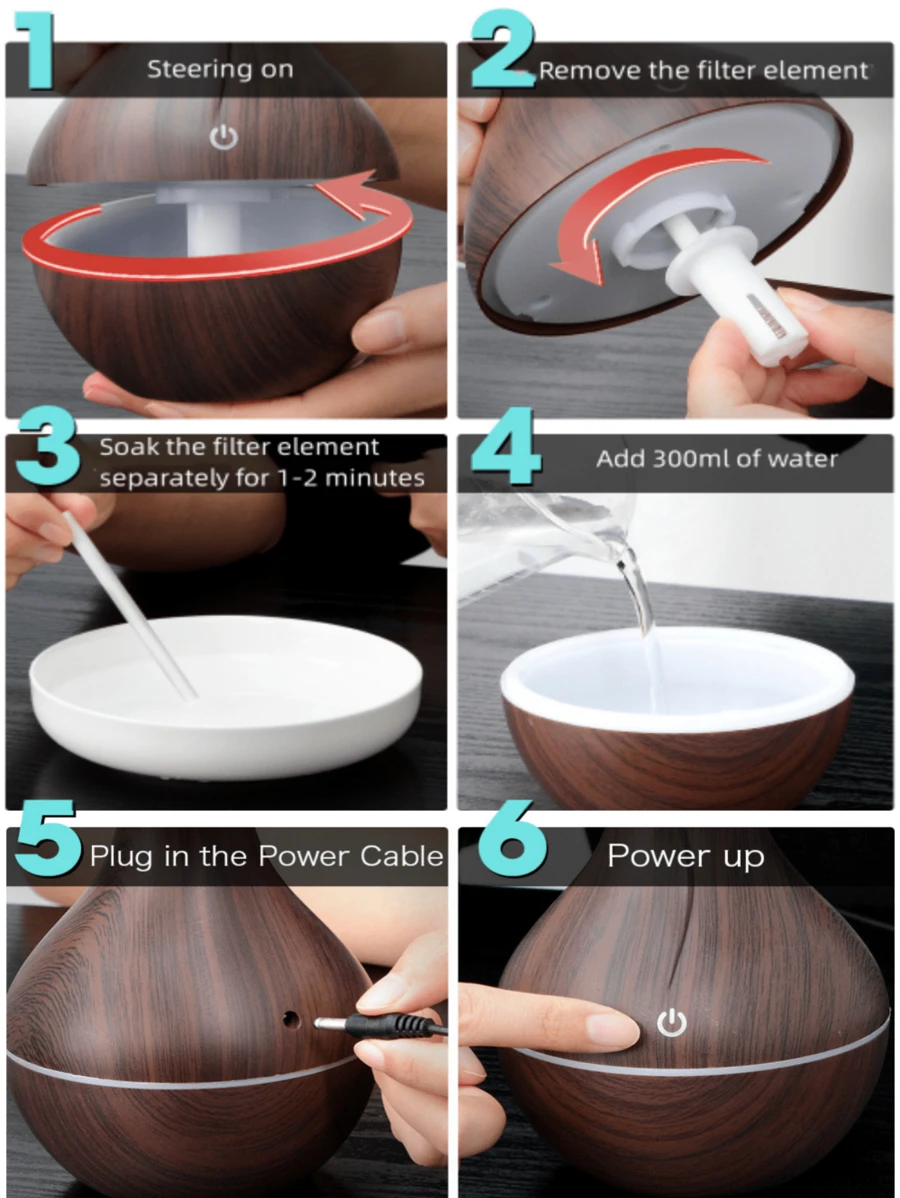 1 Steering on

2 Remove the filter element

3 Soak the filter element separately for 1-2 minutes

4 Add 300ml of water

5 Plug in the Power Cable

6 Power up