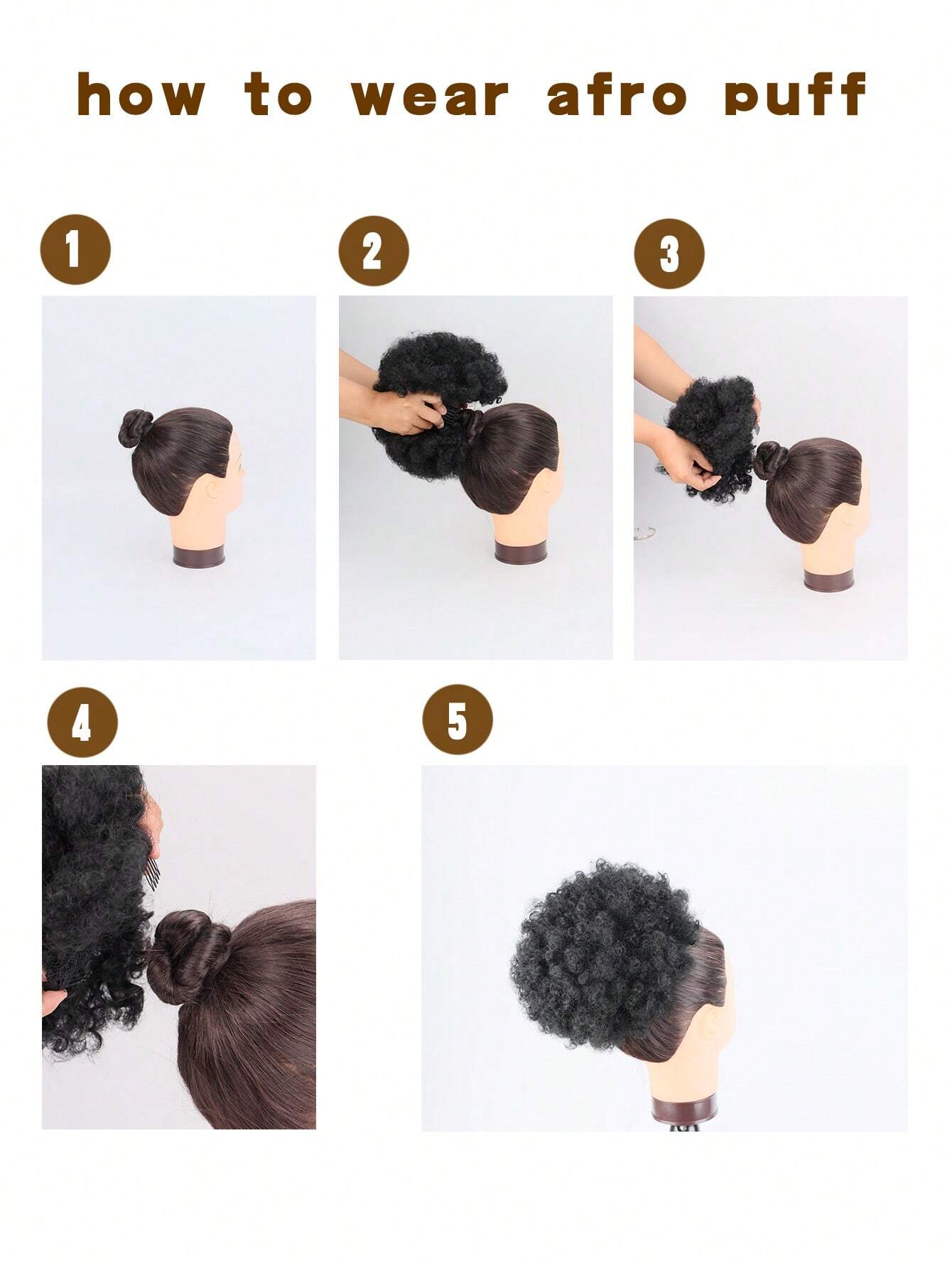 how to wear afro puff

1

2

3

4

5