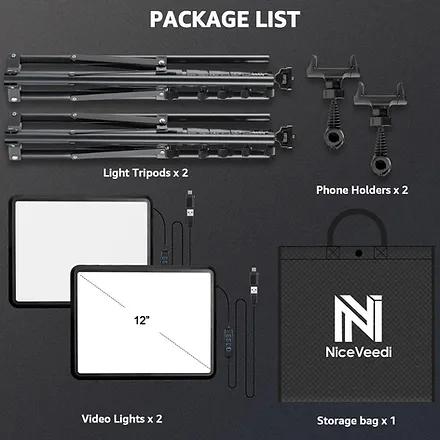 PACKAGE LIST

Light Tripods x 2

Phone Holders x 2

12"

NiceVeedi

Video Lights x 2

Storage bag x 1